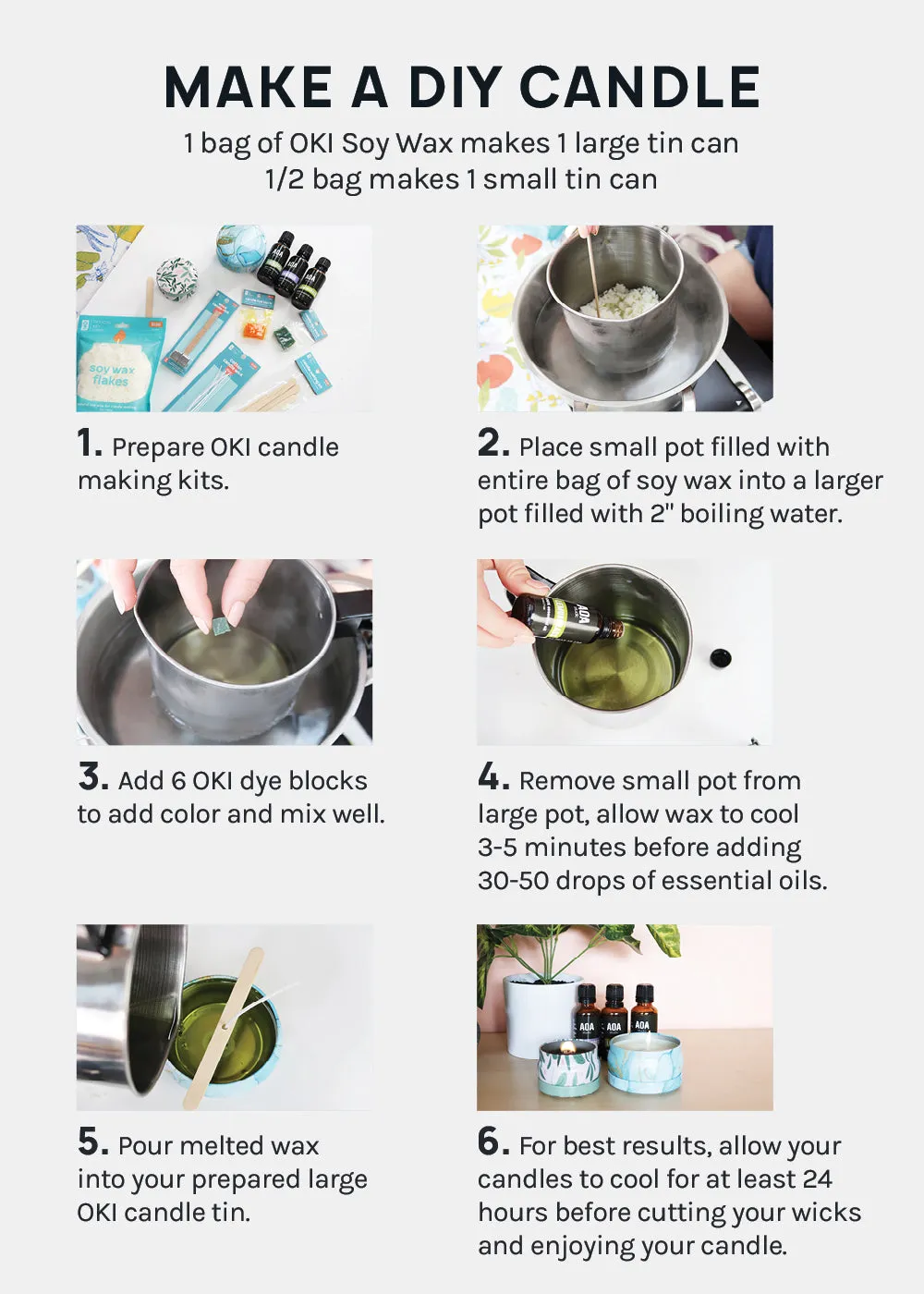 MAKE A DIY CANDLE

1 bag of OKI Soy Wax makes 1 large tin can
1/2 bag makes 1 small tin can

soy wax flakes

1. Prepare OKI candle making kits.

2. Place small pot filled with entire bag of soy wax into a larger pot filled with 2" boiling water.

3. Add 6 OKI dye blocks to add color and mix well.

AOA

4. Remove small pot from large pot, allow wax to cool 3-5 minutes before adding 30-50 drops of essential oils.

5. Pour melted wax into your prepared large OKI candle tin.

AOA AOA AOA

6. For best results, allow your candles to cool for at least 24 hours before cutting your wicks and enjoying your candle.